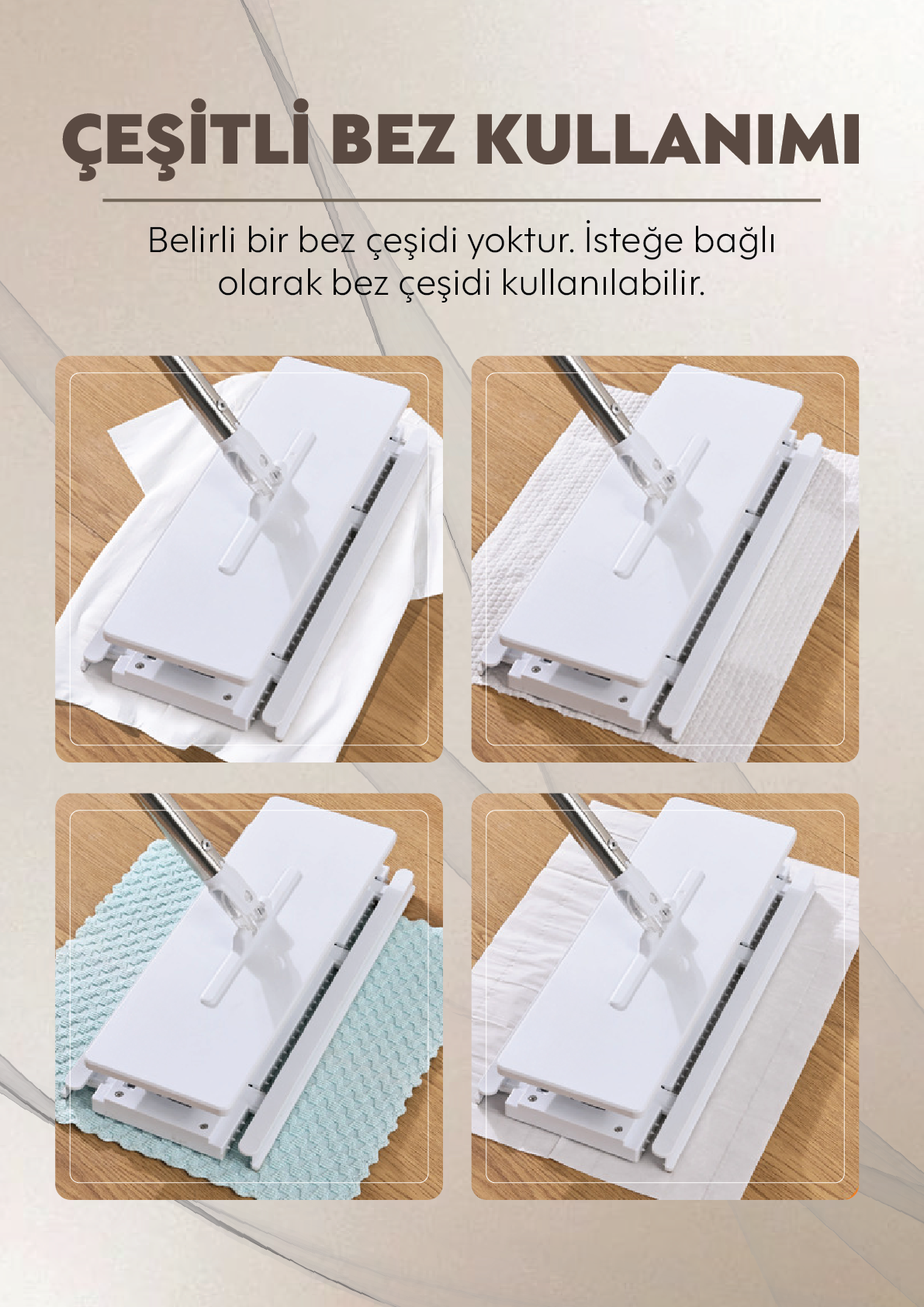 ÇEŞİTLİ BEZ KULLANIMI

Belirli bir bez çeşidi yoktur. İsteğe bağlı olarak bez çeşidi kullanılabilir.